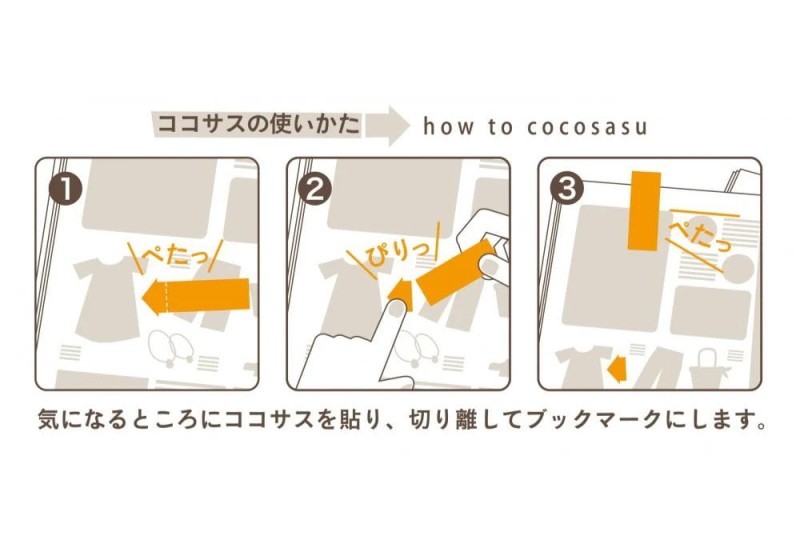 ココサスの使いかた how to cocosasu

1
ぺたっ

2
ぴりっ

3
ぺたっ

気になるところにココサスを貼り、切り離してブックマークにします。